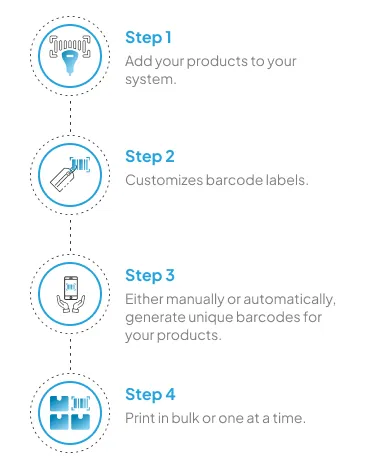 Step 1
Add your products to your system.

Step 2
Customizes barcode labels.

Step 3
Either manually or automatically, generate unique barcodes for your products.

Step 4
Print in bulk or one at a time.